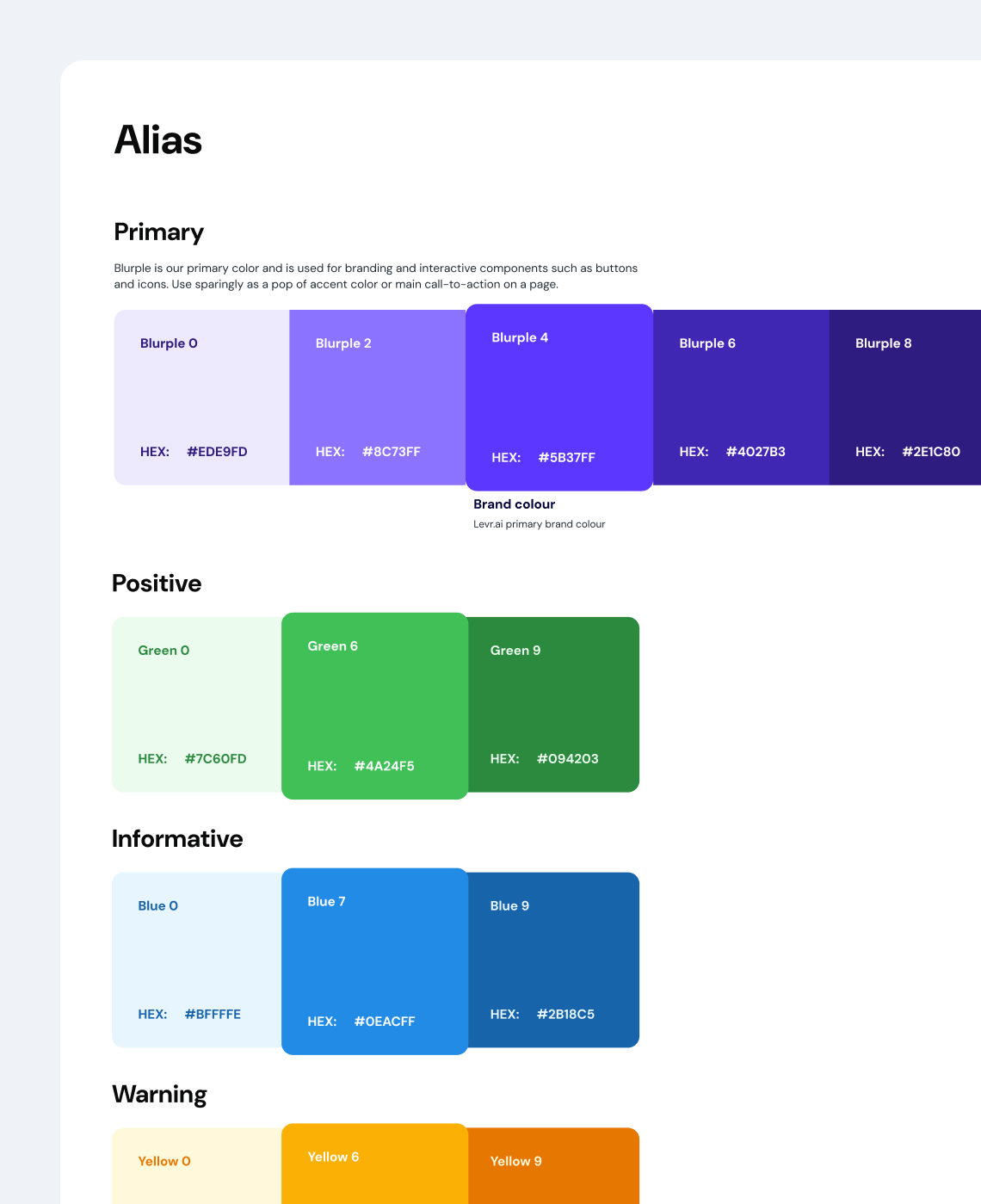 Alias

Primary

Blurple is our primary color and is used for branding and interactive components such as buttons and icons. Use sparingly as a pop of accent color or main call-to-action on a page.

Blurple 0

HEX: #EDE9FD

Blurple 2

HEX: #8C73FF

Blurple 4

HEX: #5B37FF

Blurple 6

HEX: #4027B3

Blurple 8

HEX: #2E1C80

Brand colour

Levr.ai primary brand colour

Positive

Green 0

HEX: #7C60FD

Green 6

HEX: #4A24F5

Green 9

HEX: #094203

Informative

Blue 0

HEX: #BFFFFE

Blue 7

HEX: #0EACFF

Blue 9

HEX: #2B18C5

Warning

Yellow 0

Yellow 6

Yellow 9